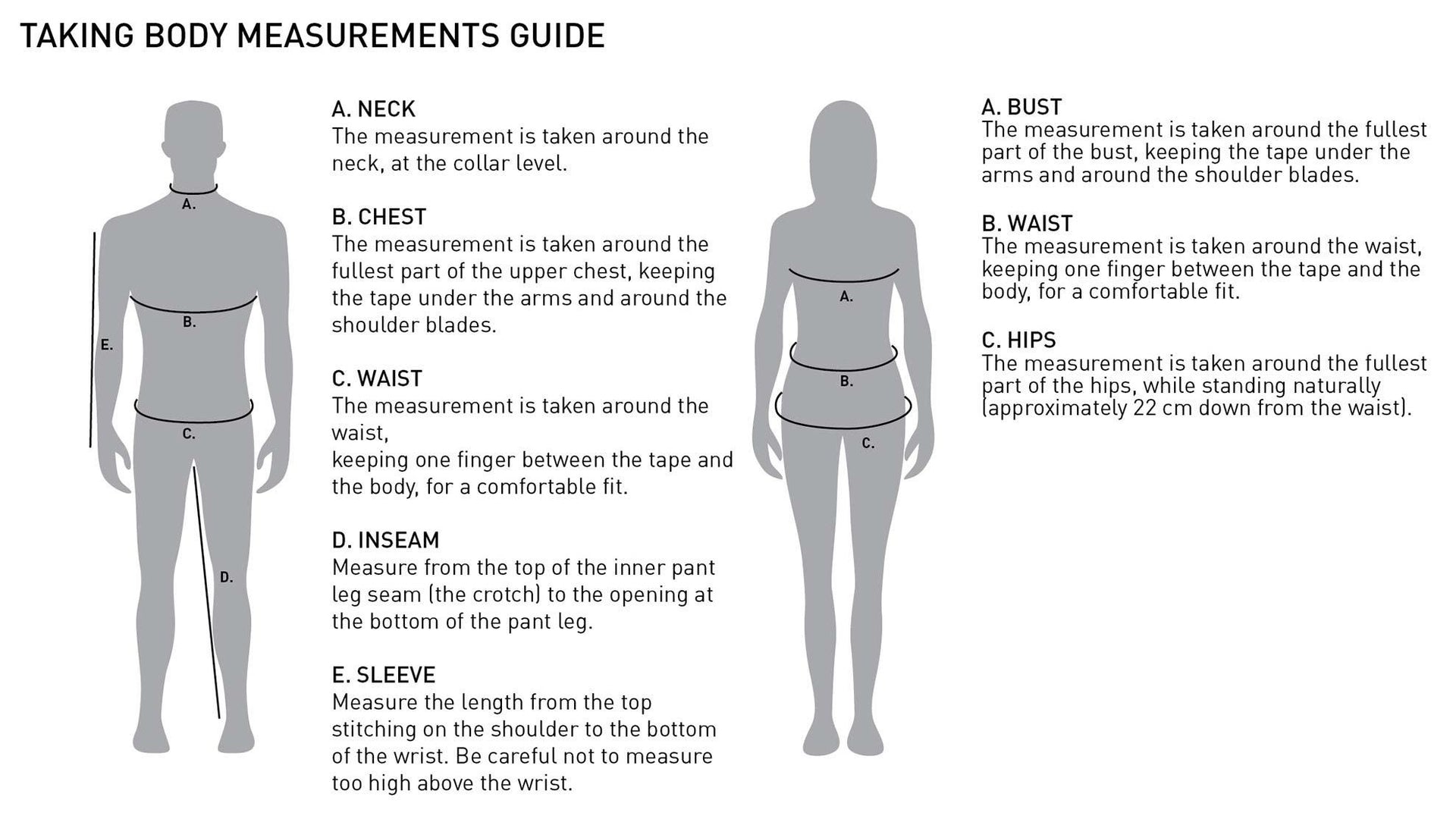 TAKING BODY MEASUREMENTS GUIDE

A.

B.

E.

C.

D.

A. NECK
The measurement is taken around the neck, at the collar level.

B. CHEST
The measurement is taken around the fullest part of the upper chest, keeping the tape under the arms and around the shoulder blades.

C. WAIST
The measurement is taken around the waist,
keeping one finger between the tape and the body, for a comfortable fit.

D. INSEAM
Measure from the top of the inner pant leg seam (the crotch) to the opening at the bottom of the pant leg.

E. SLEEVE
Measure the length from the top stitching on the shoulder to the bottom of the wrist. Be careful not to measure too high above the wrist.

A.

B.

C.

A. BUST
The measurement is taken around the fullest part of the bust, keeping the tape under the arms and around the shoulder blades.

B. WAIST
The measurement is taken around the waist, keeping one finger between the tape and the body, for a comfortable fit.

C. HIPS
The measurement is taken around the fullest part of the hips, while standing naturally (approximately 22 cm down from the waist).